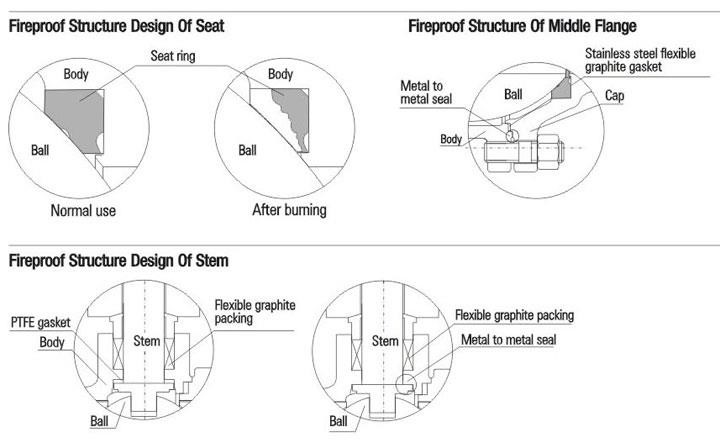 Fireproof Structure Design Of Seat

Seat ring

Body

Ball

Normal use

Body

Ball

After burning

Fireproof Structure Of Middle Flange

Stainless steel flexible graphite gasket

Metal to metal seal

Ball

Cap

Body

Fireproof Structure Design Of Stem

PTFE gasket

Body

Stem

Flexible graphite packing

Ball

Stem

Flexible graphite packing

Metal to metal seal

Ball